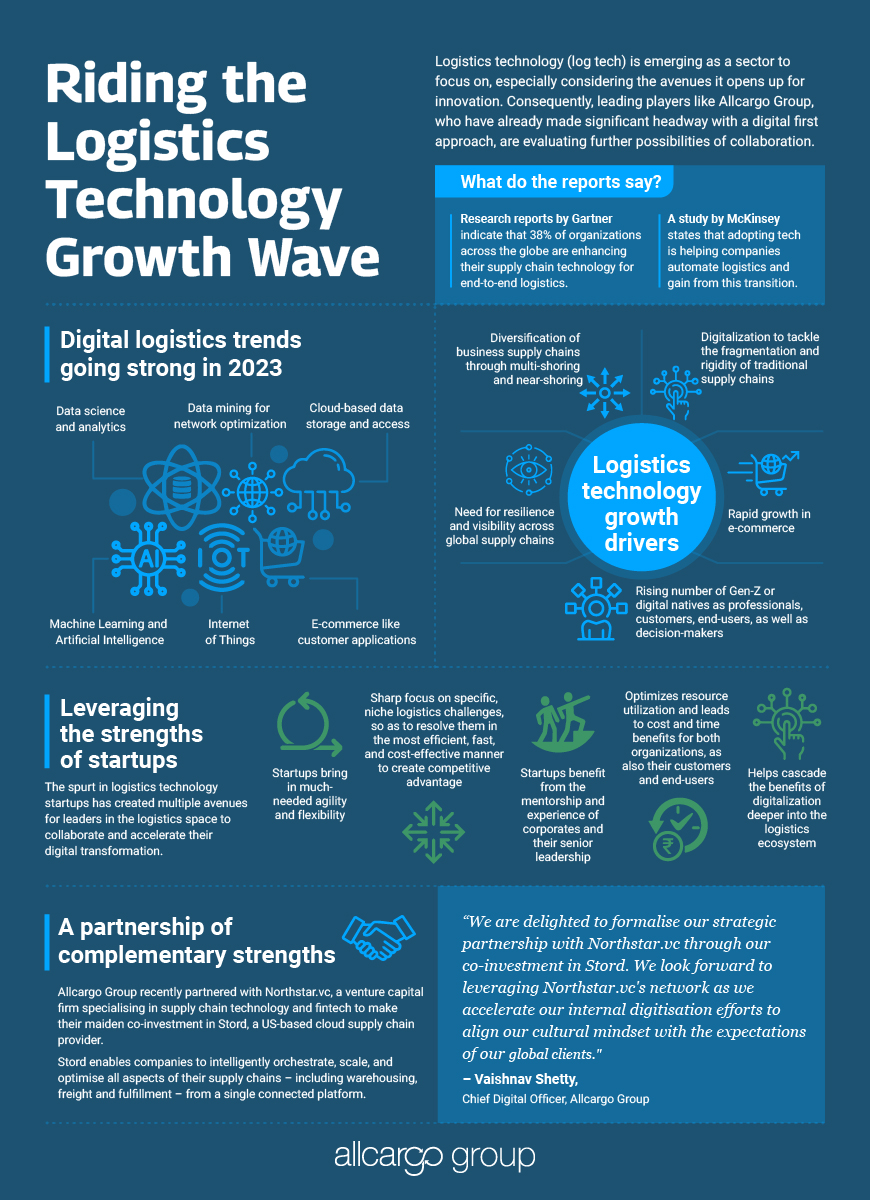 Riding the Logistics Technology Growth Wave

Logistics technology (log tech) is emerging as a sector to focus on, especially considering the avenues it opens up for innovation. Consequently, leading players like Allcargo Group, who have already made significant headway with a digital first approach, are evaluating further possibilities of collaboration.

What do the reports say?

Research reports by Gartner indicate that 38% of organizations across the globe are enhancing their supply chain technology for end-to-end logistics.

A study by McKinsey states that adopting tech is helping companies automate logistics and gain from this transition.

Digital logistics trends going strong in 2023

Data science and analytics

Data mining for network optimization

Cloud-based data storage and access

AI

IOT

Machine Learning and Artificial Intelligence

Internet of Things

E-commerce like customer applications

Diversification of business supply chains through multi-shoring and near-shoring

Digitalization to tackle the fragmentation and rigidity of traditional supply chains

Need for resilience and visibility across global supply chains

Logistics technology growth drivers

Rapid growth in e-commerce

Rising number of Gen-Z or digital natives as professionals, customers, end-users, as well as decision-makers

Leveraging the strengths of startups

The spurt in logistics technology startups has created multiple avenues for leaders in the logistics space to collaborate and accelerate their digital transformation.

Startups bring in much-needed agility and flexibility

Sharp focus on specific, niche logistics challenges, so as to resolve them in the most efficient, fast, and cost-effective manner to create competitive advantage

Startups benefit from the mentorship and experience of corporates and their senior leadership

Optimizes resource utilization and leads to cost and time benefits for both organizations, as also their customers and end-users

Helps cascade the benefits of digitalization deeper into the logistics ecosystem

A partnership of complementary strengths

Allcargo Group recently partnered with Northstar.vc, a venture capital firm specialising in supply chain technology and fintech to make their maiden co-investment in Stord, a US-based cloud supply chain provider.

Stord enables companies to intelligently orchestrate, scale, and optimise all aspects of their supply chains – including warehousing, freight and fulfillment – from a single connected platform.

"We are delighted to formalise our strategic partnership with Northstar.vc through our co-investment in Stord. We look forward to leveraging Northstar.vc's network as we accelerate our internal digitisation efforts to align our cultural mindset with the expectations of our global clients."
– Vaishnav Shetty,
Chief Digital Officer, Allcargo Group

allcargo group